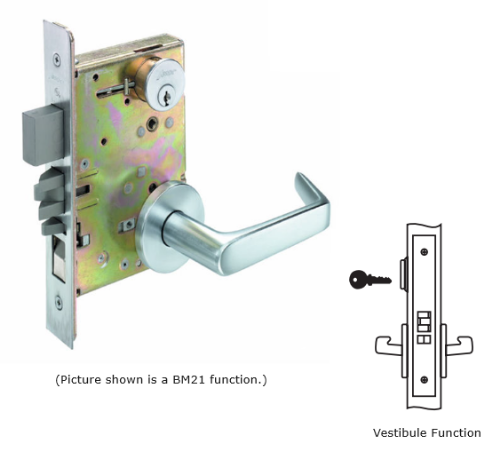 (Picture shown is a BM21 function.)

Vestibule Function